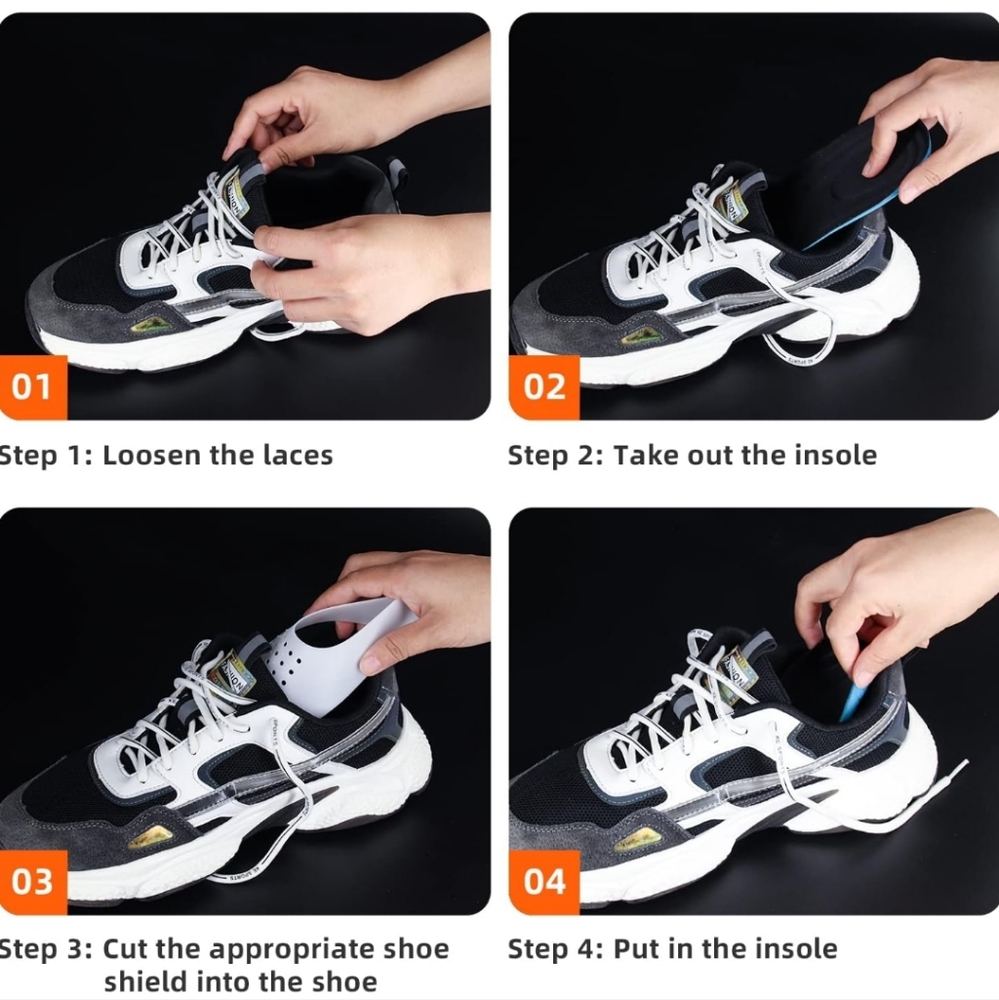 01

Step 1: Loosen the laces

02

Step 2: Take out the insole

03

Step 3: Cut the appropriate shoe shield into the shoe

04

Step 4: Put in the insole